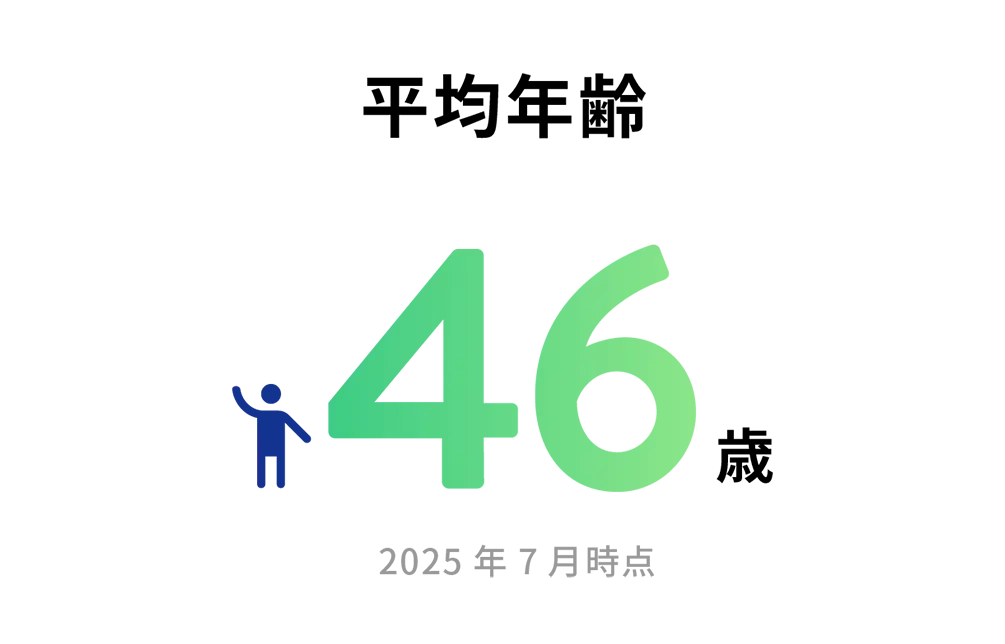 平均年齢

46 歳

2025 年 7 月時点