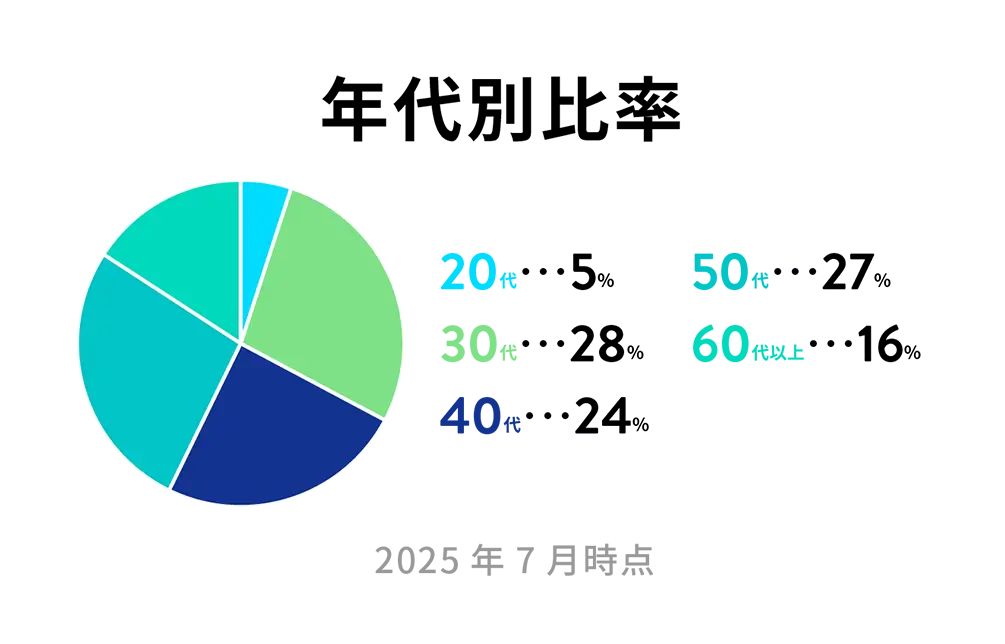 年代別比率

20代・・・5%
30代・・・28%
40代・・・24%

50代・・・27%
60代以上・・・16%

2025 年 7 月時点