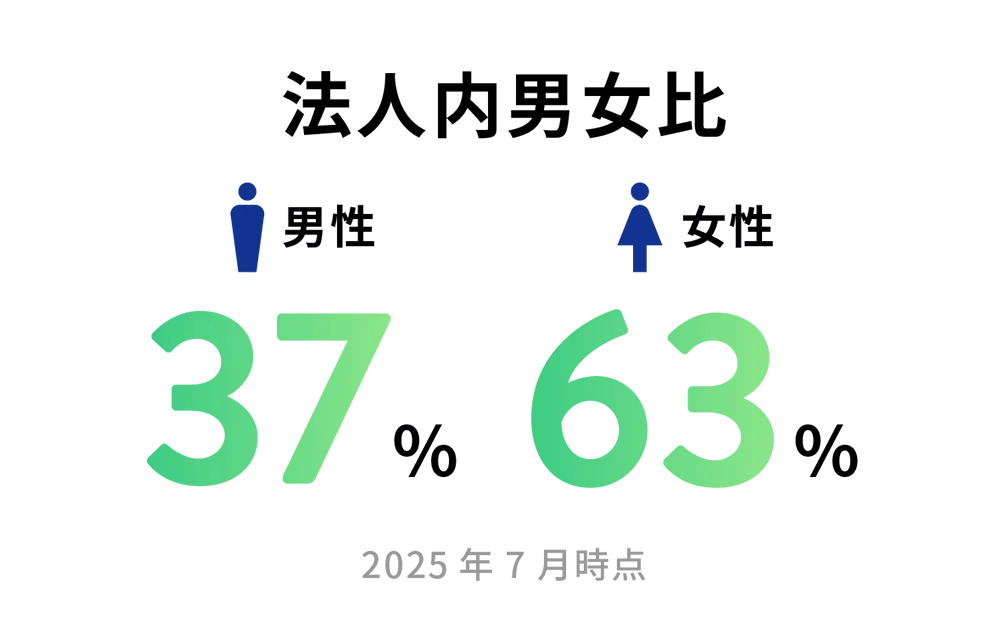 法人内男女比

男性

37%

女性

63%

2025 年 7 月時点