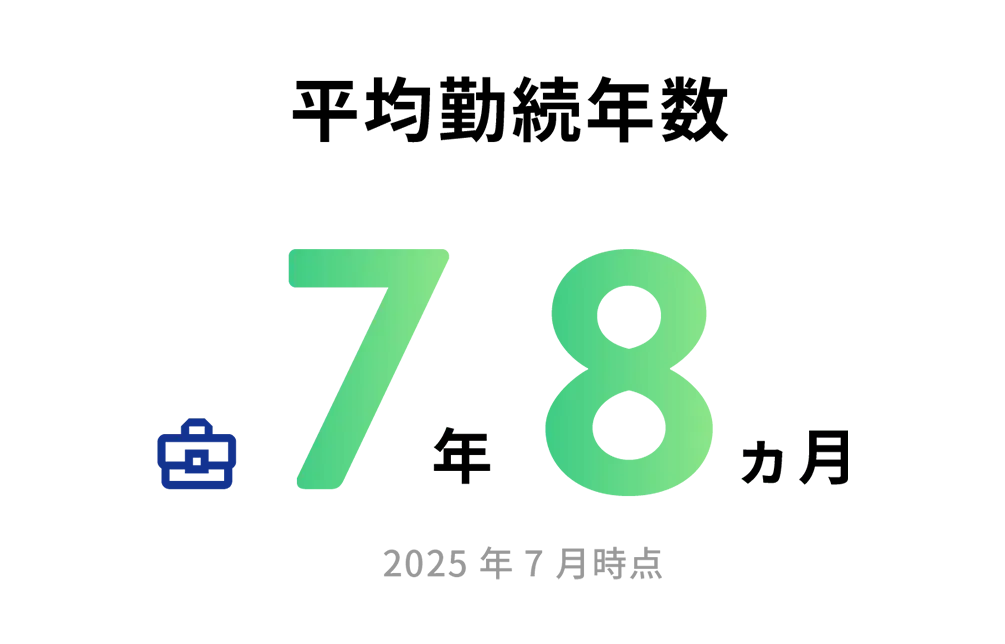 平均勤続年数

7年8ヵ月

2025 年 7 月時点