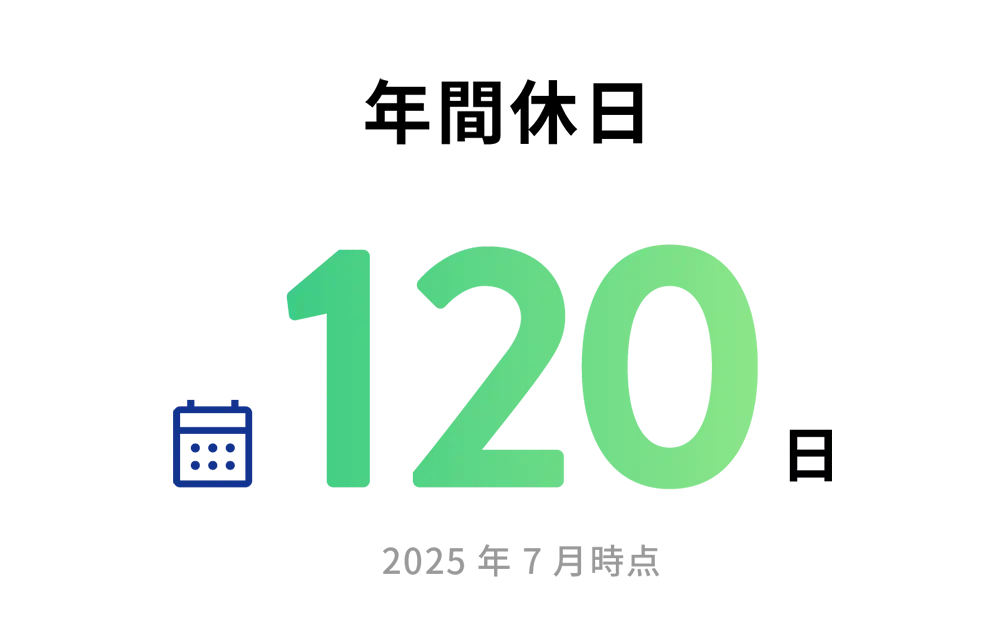 年間休日

120 日

2025 年 7 月時点