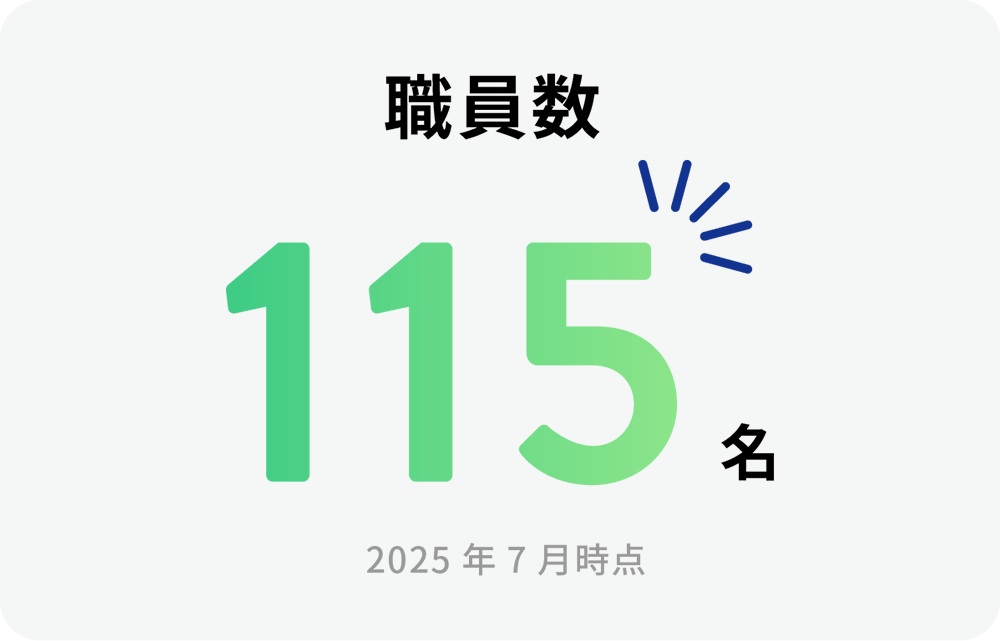 職員数

115 名

2025 年 7 月時点