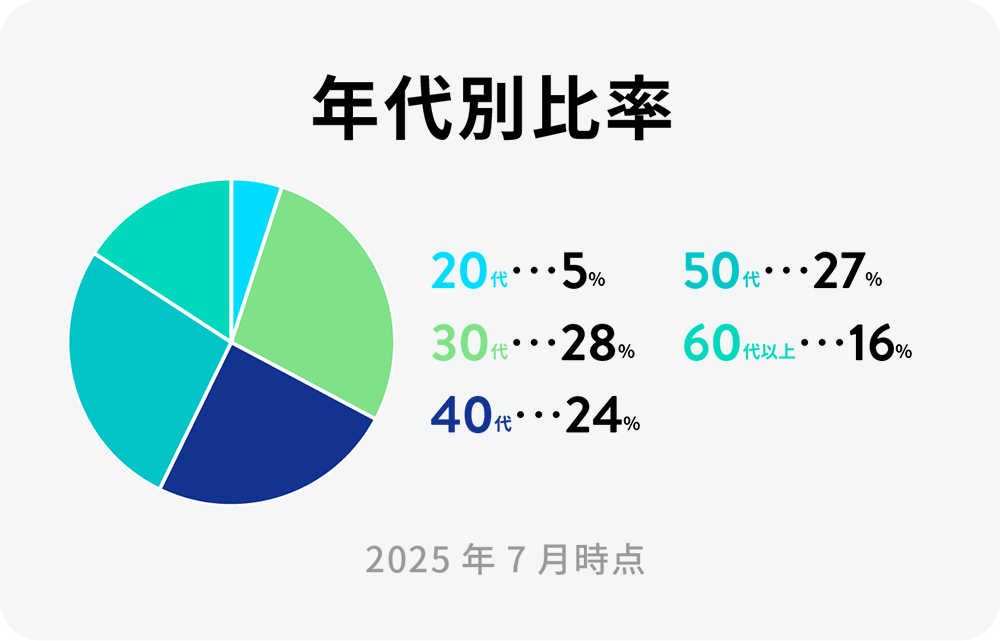 年代別比率

20代・・・5%
30代・・・28%
40代・・・24%

50代・・・27%
60代以上・・・16%

2025 年 7 月時点