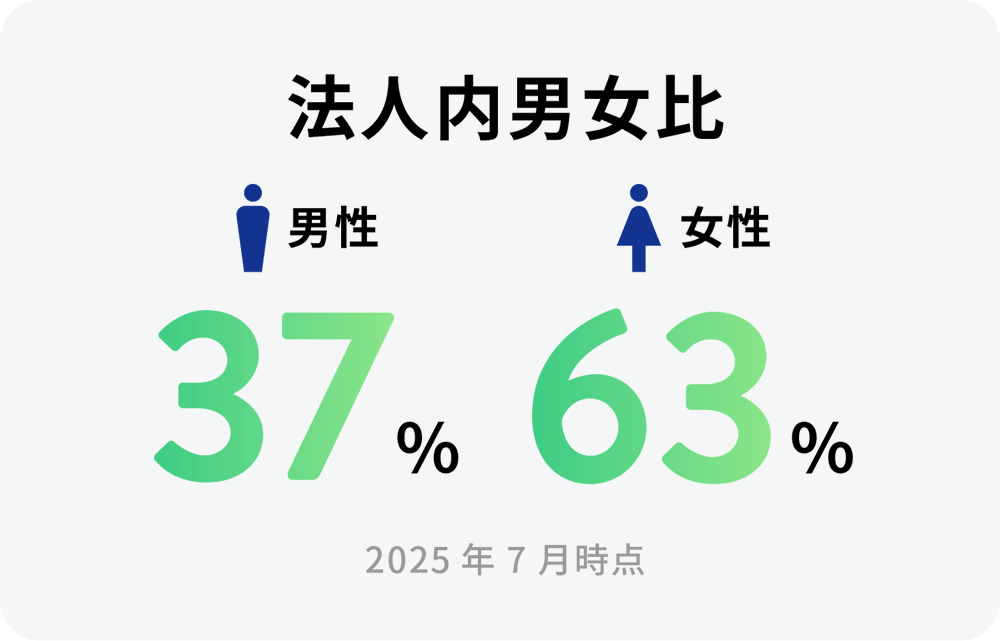 法人内男女比

男性

37%

女性

63%

2025 年 7 月時点