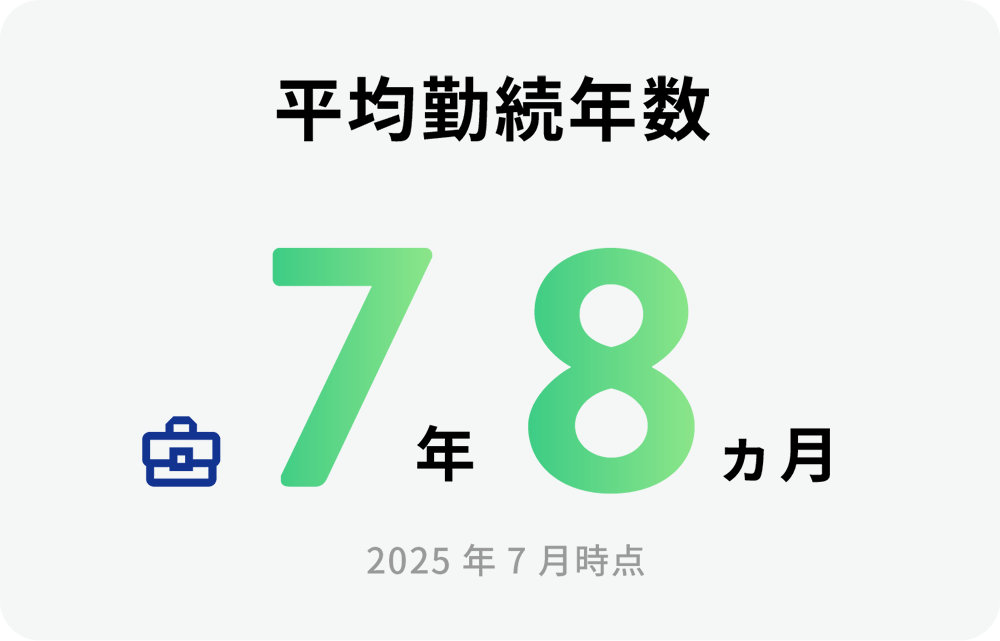 平均勤続年数

7年8ヵ月

2025 年 7 月時点