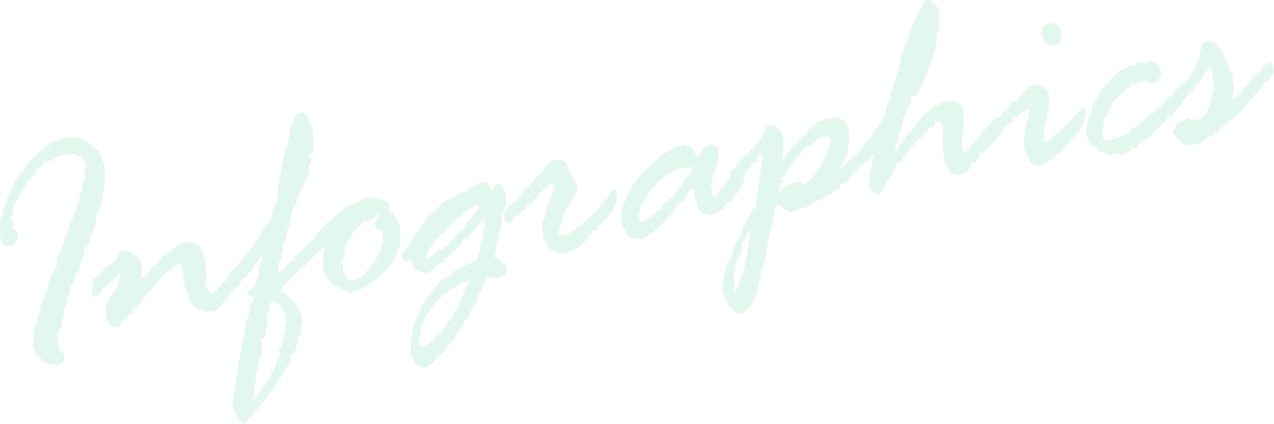 Infographics